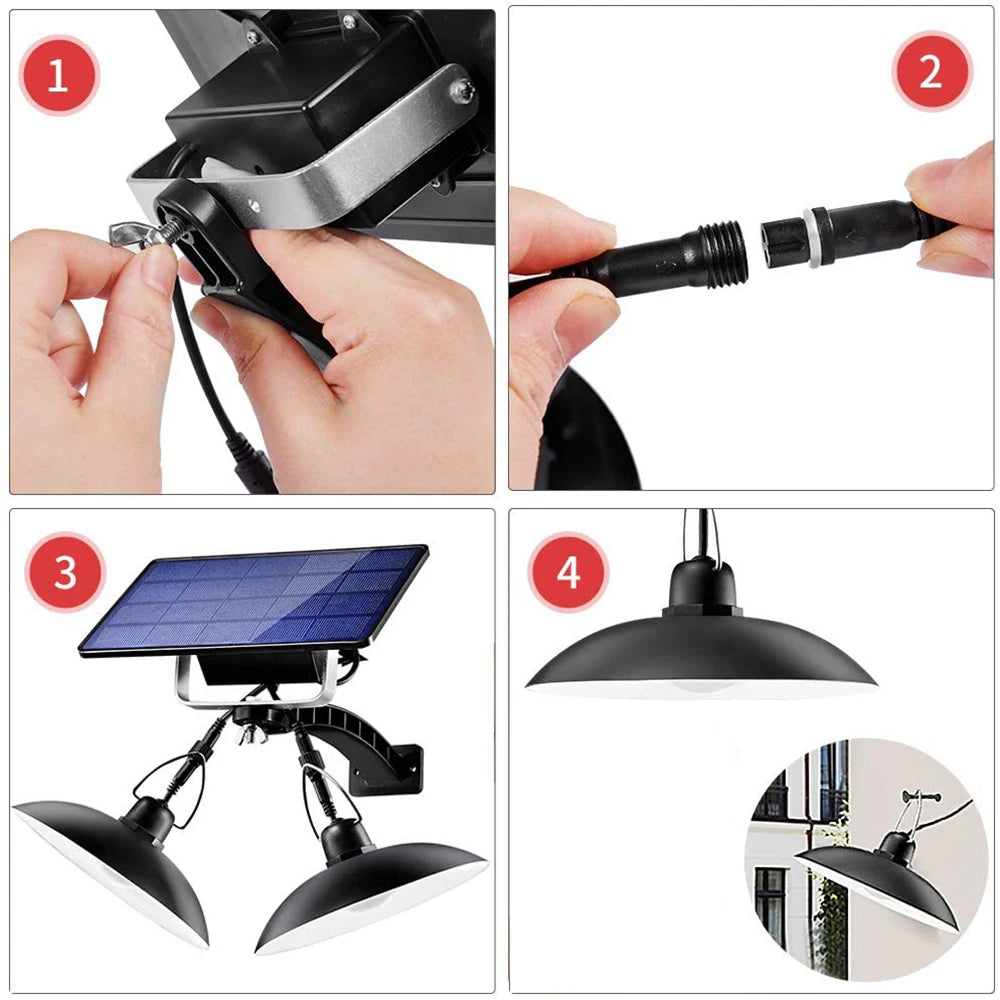 1

2

3

4