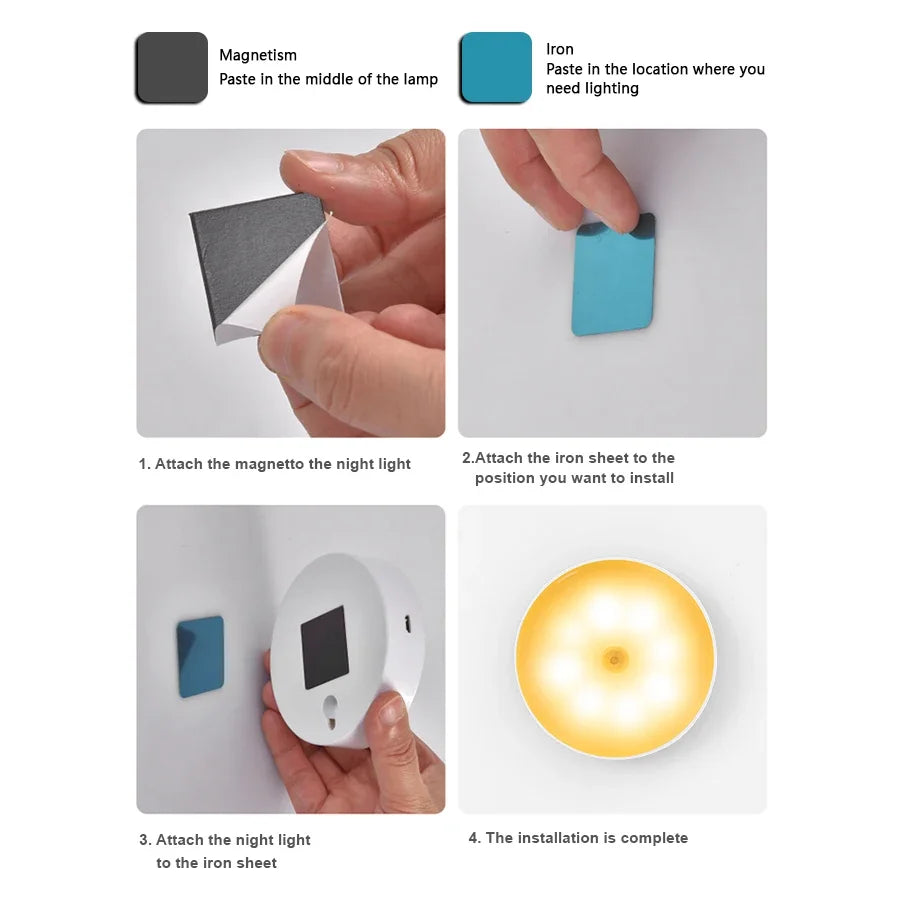 Magnetism
Paste in the middle of the lamp

Iron
Paste in the location where you need lighting

1. Attach the magnetto the night light

2.Attach the iron sheet to the position you want to install

3. Attach the night light to the iron sheet

4. The installation is complete