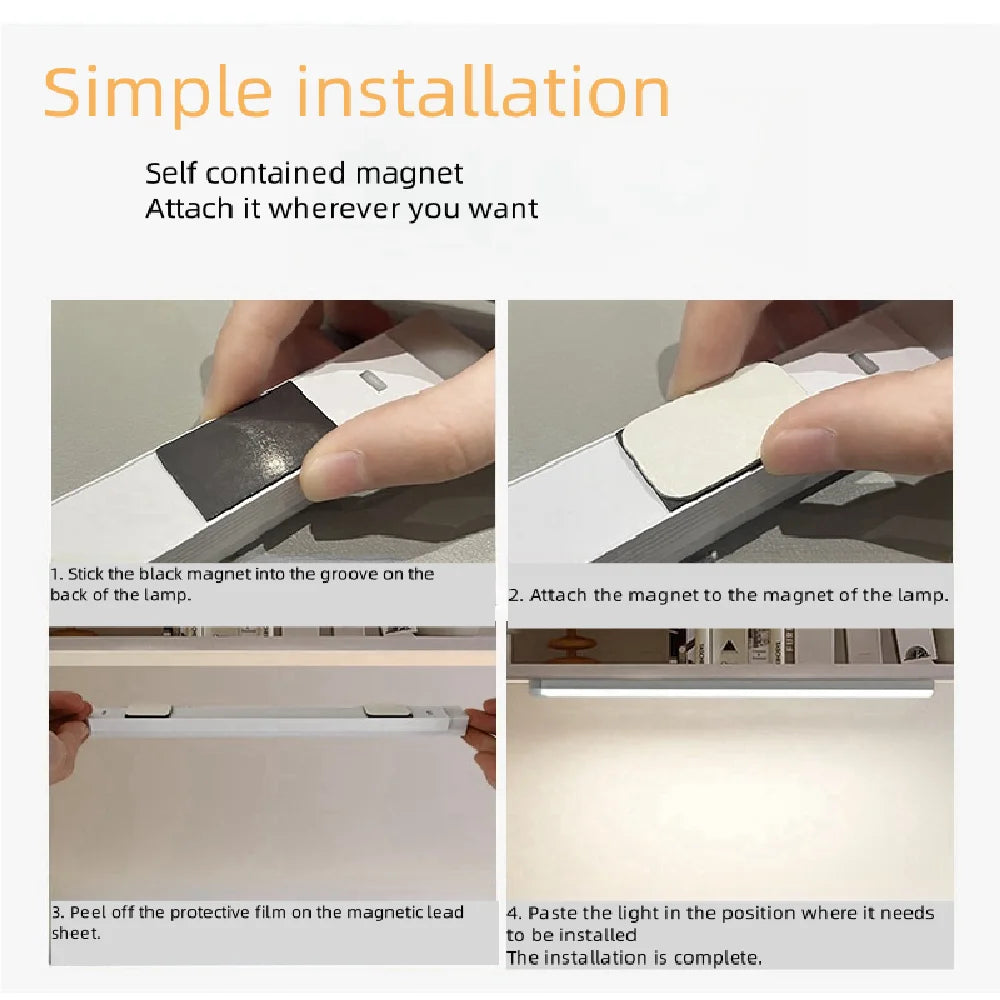 Simple installation

Self contained magnet
Attach it wherever you want

1. Stick the black magnet into the groove on the back of the lamp.

2. Attach the magnet to the magnet of the lamp.

3. Peel off the protective film on the magnetic lead sheet.

4. Paste the light in the position where it needs to be installed
The installation is complete.