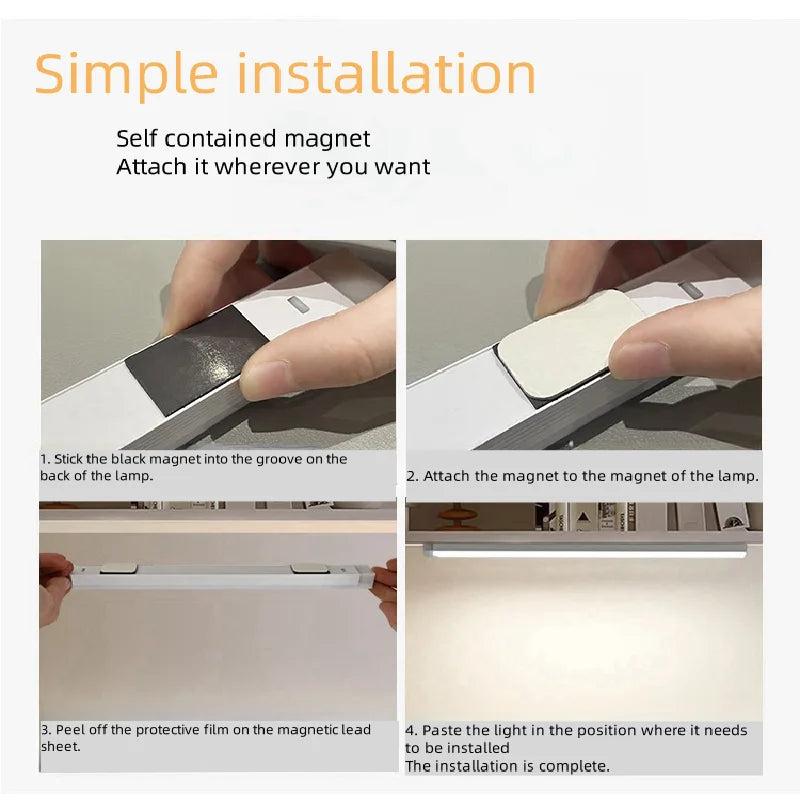 Simple installation

Self contained magnet
Attach it wherever you want

1. Stick the black magnet into the groove on the back of the lamp.

2. Attach the magnet to the magnet of the lamp.

3. Peel off the protective film on the magnetic lead sheet.

4. Paste the light in the position where it needs to be installed
The installation is complete.